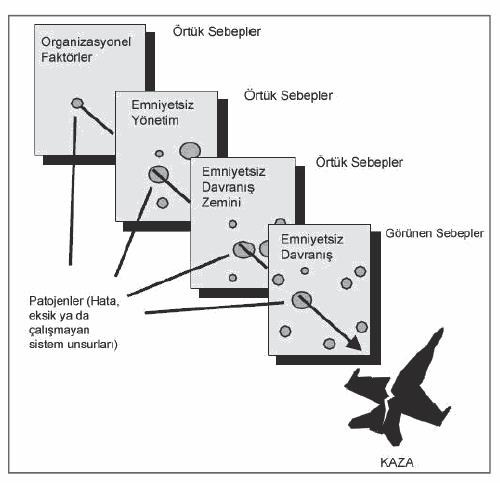 Organizasyonel Faktörler

Örtük Sebepler

Emniyetsiz Yönetim

Örtük Sebepler

Emniyetsiz Davranış Zemini

Örtük Sebepler

Emniyetsiz Davranış

Görünen Sebepler

Patojenler (Hata, eksik ya da çalışmayan sistem unsurları)

KAZA