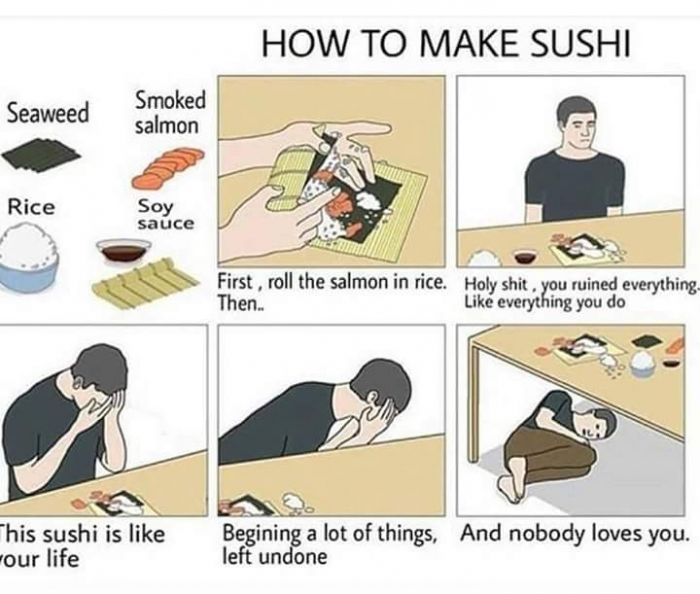 HOW TO MAKE SUSHI

Seaweed

Smoked salmon

Rice

Soy sauce

First , roll the salmon in rice. Then..

Holy shit , you ruined everything. Like everything you do

This sushi is like your life

Begining a lot of things, left undone

And nobody loves you.